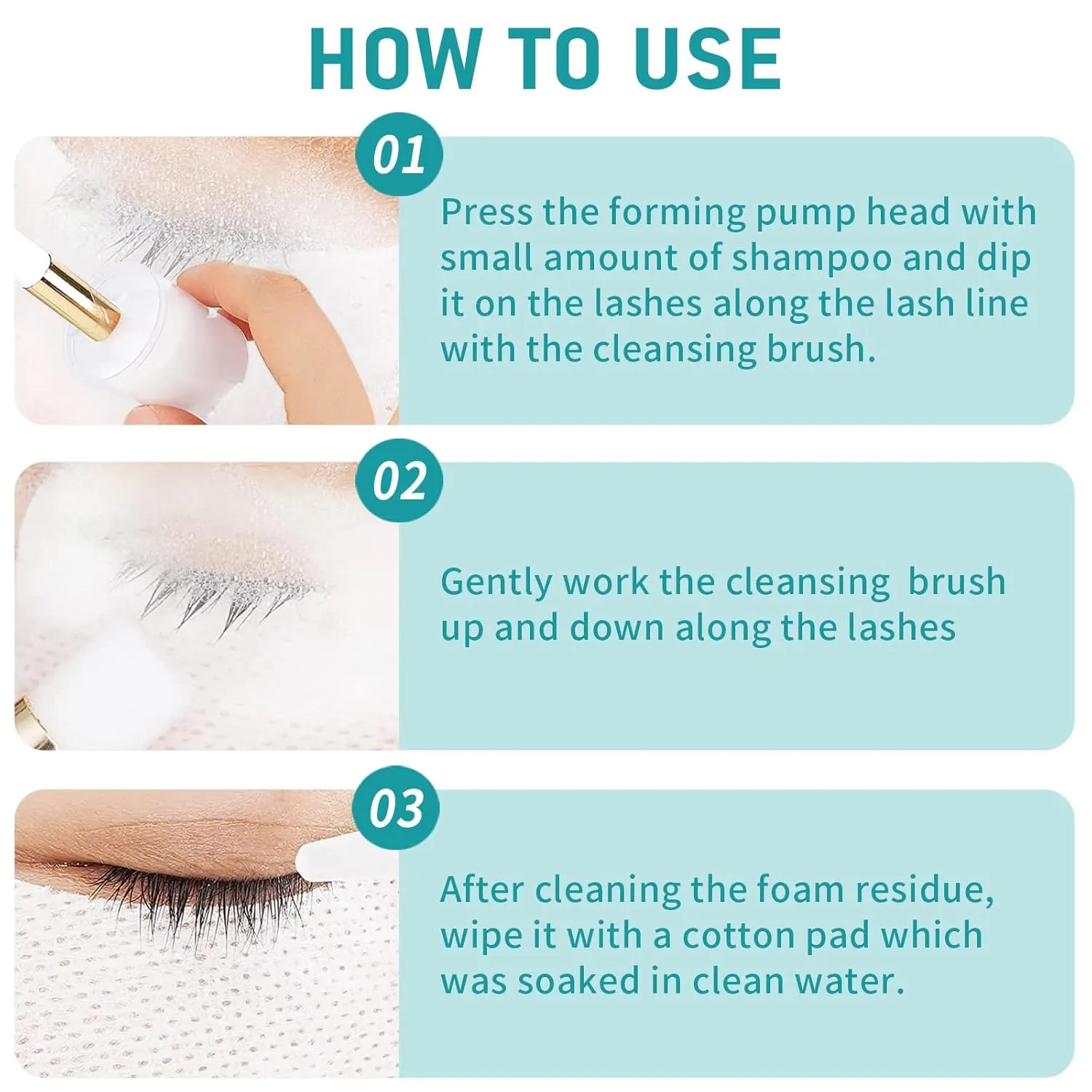 HOW TO USE

01

Press the forming pump head with small amount of shampoo and dip it on the lashes along the lash line with the cleansing brush.

02

Gently work the cleansing brush up and down along the lashes

03

After cleaning the foam residue, wipe it with a cotton pad which was soaked in clean water.