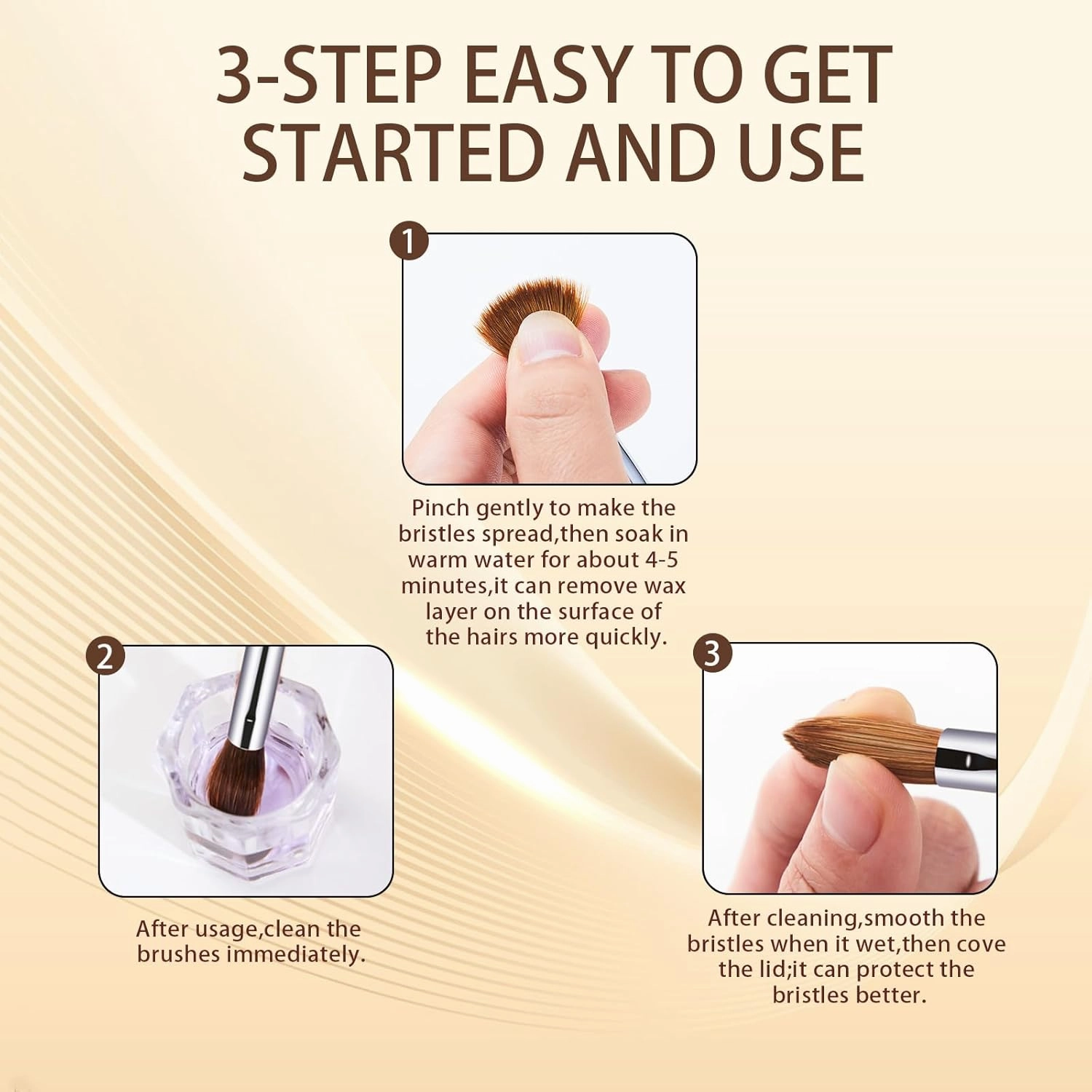 3-STEP EASY TO GET STARTED AND USE

1

Pinch gently to make the bristles spread,then soak in warm water for about 4-5 minutes,it can remove wax layer on the surface of the hairs more quickly.

2

After usage,clean the brushes immediately.

3

After cleaning,smooth the bristles when it wet,then cove the lid;it can protect the bristles better.