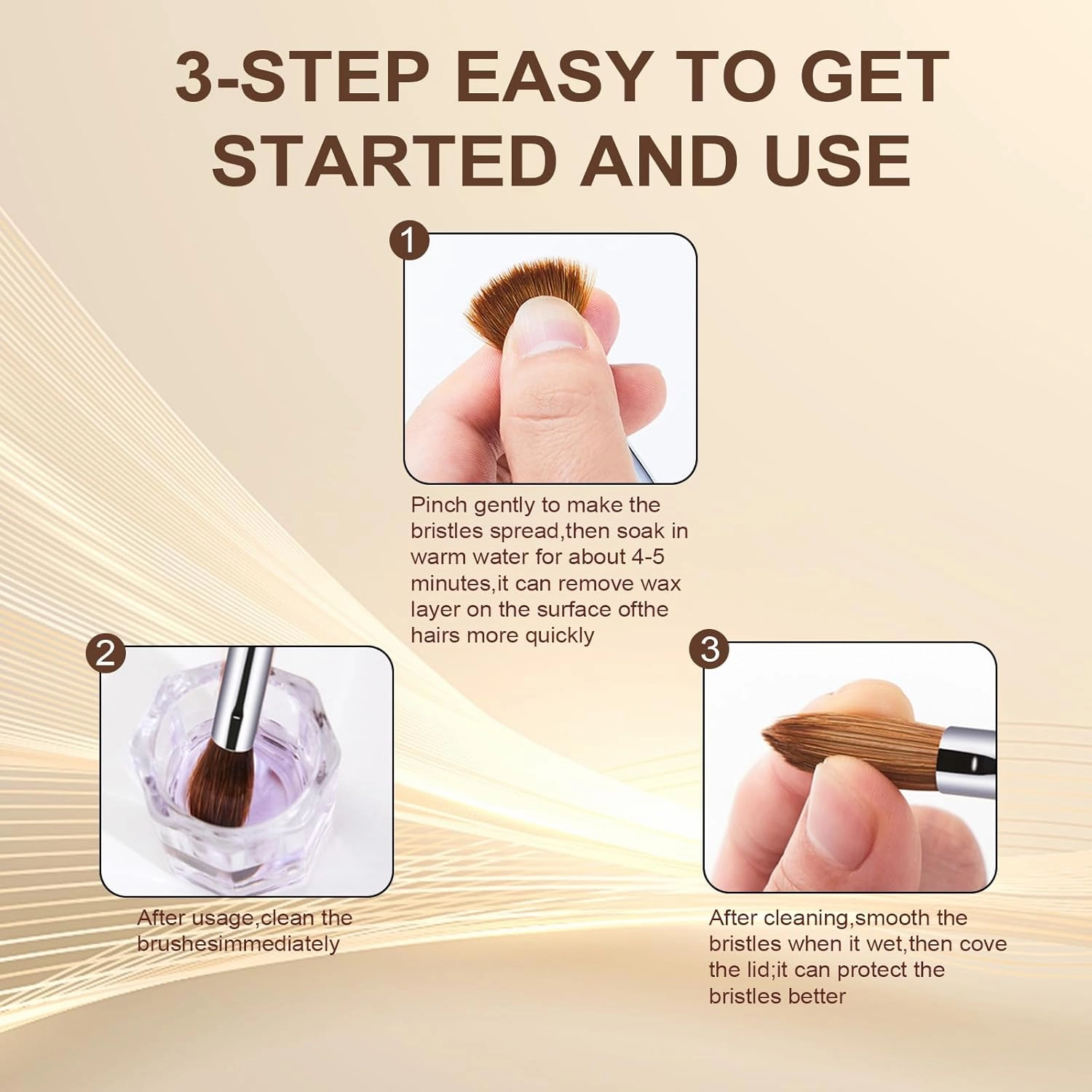 3-STEP EASY TO GET STARTED AND USE

1

Pinch gently to make the bristles spread,then soak in warm water for about 4-5 minutes,it can remove wax layer on the surface ofthe hairs more quickly

2

After usage,clean the brushesimmediately

3

After cleaning,smooth the bristles when it wet,then cove the lid;it can protect the bristles better