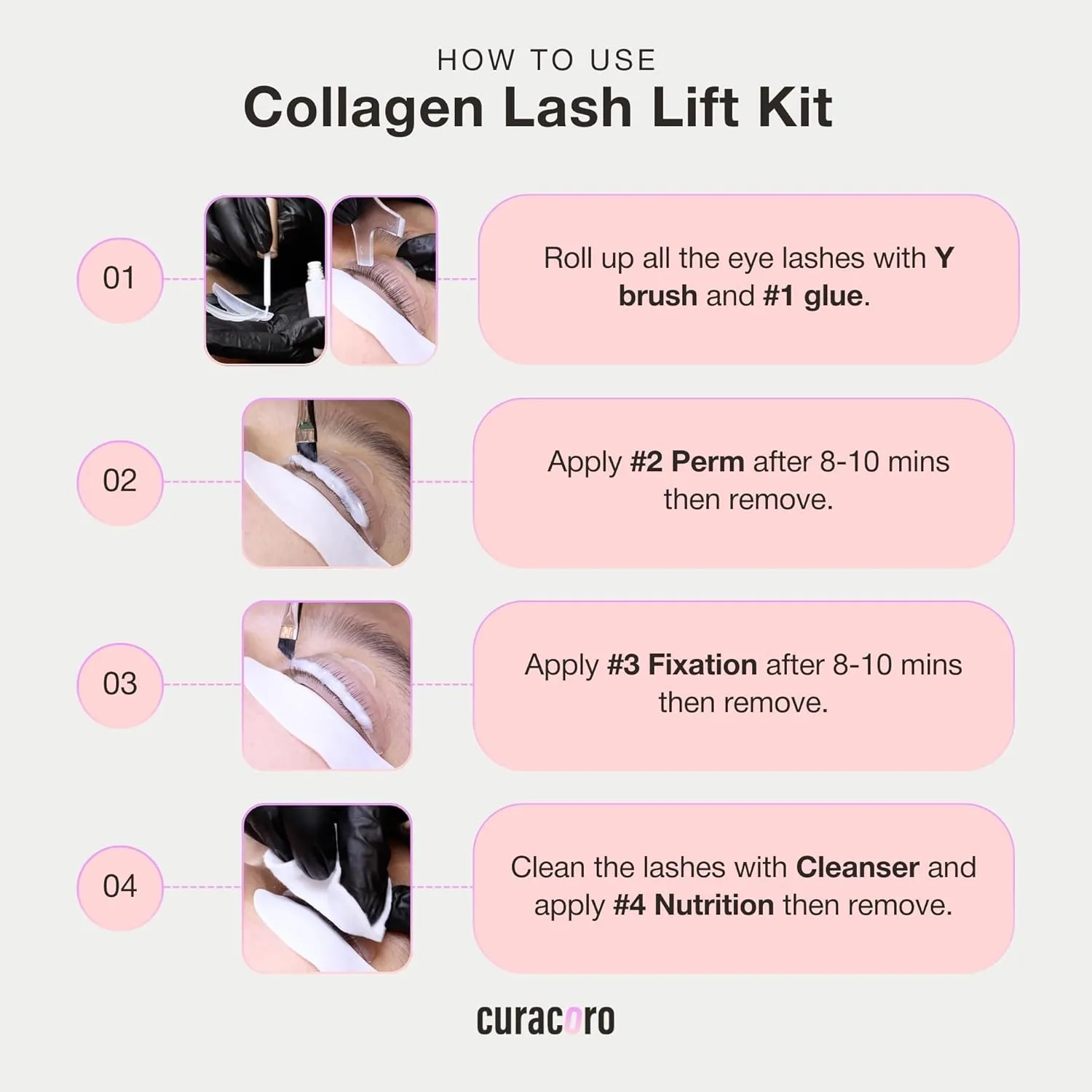 HOW TO USE
Collagen Lash Lift Kit

01

Roll up all the eye lashes with Y brush and #1 glue.

02

Apply #2 Perm after 8-10 mins then remove.

03

Apply #3 Fixation after 8-10 mins then remove.

04

Clean the lashes with Cleanser and apply #4 Nutrition then remove.

curacoro