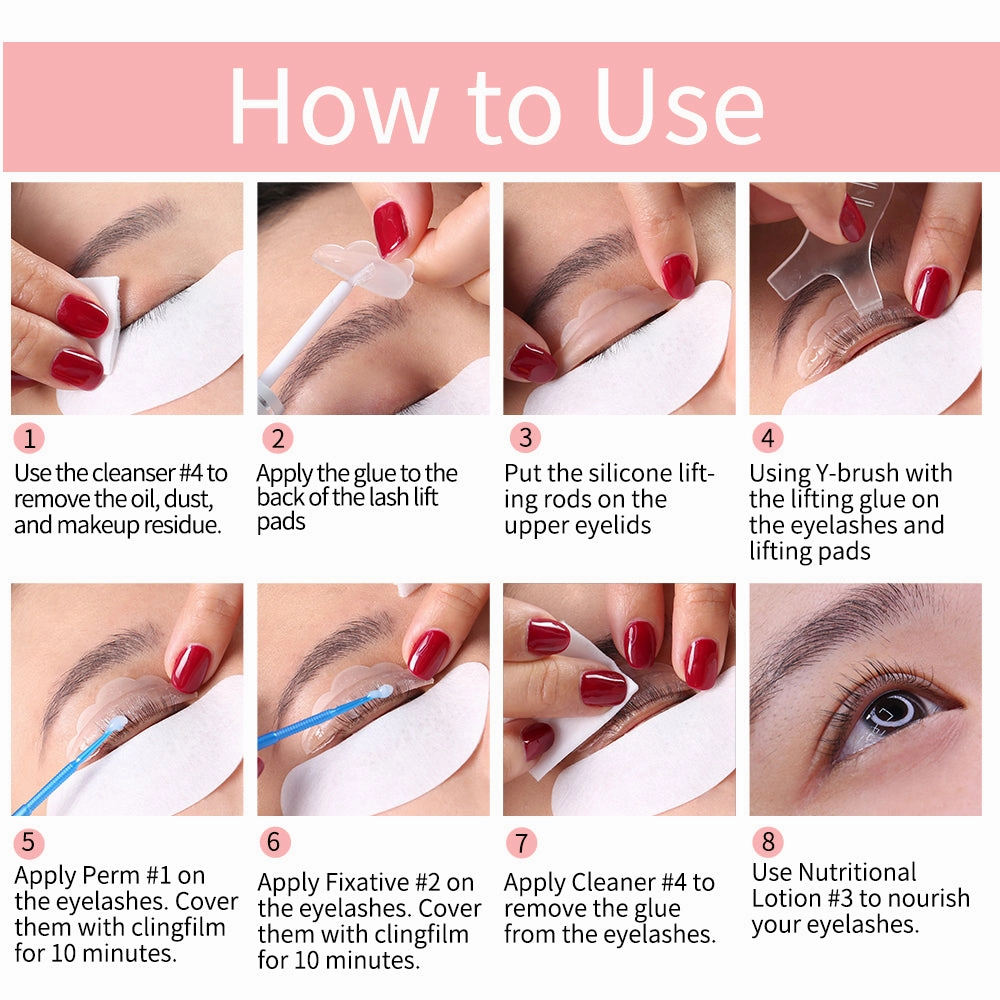 How to Use

1
Use the cleanser #4 to remove the oil, dust, and makeup residue.

2
Apply the glue to the back of the lash lift pads

3
Put the silicone lifting rods on the upper eyelids

4
Using Y-brush with the lifting glue on the eyelashes and lifting pads

5
Apply Perm #1 on the eyelashes. Cover them with clingfilm for 10 minutes.

6
Apply Fixative #2 on the eyelashes. Cover them with clingfilm for 10 minutes.

7
Apply Cleaner #4 to remove the glue from the eyelashes.

8
Use Nutritional Lotion #3 to nourish your eyelashes.