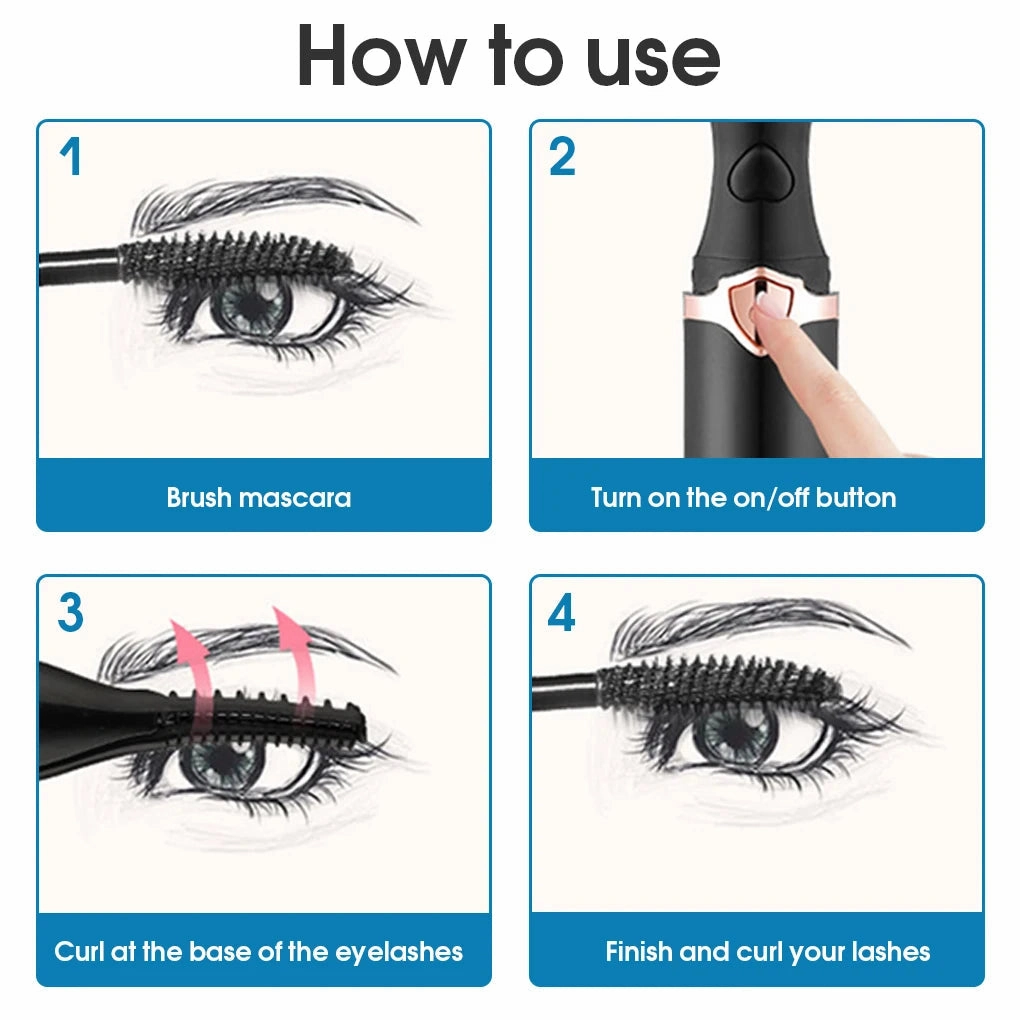 How to use

1

Brush mascara

2

Turn on the on/off button

3

Curl at the base of the eyelashes

4

Finish and curl your lashes