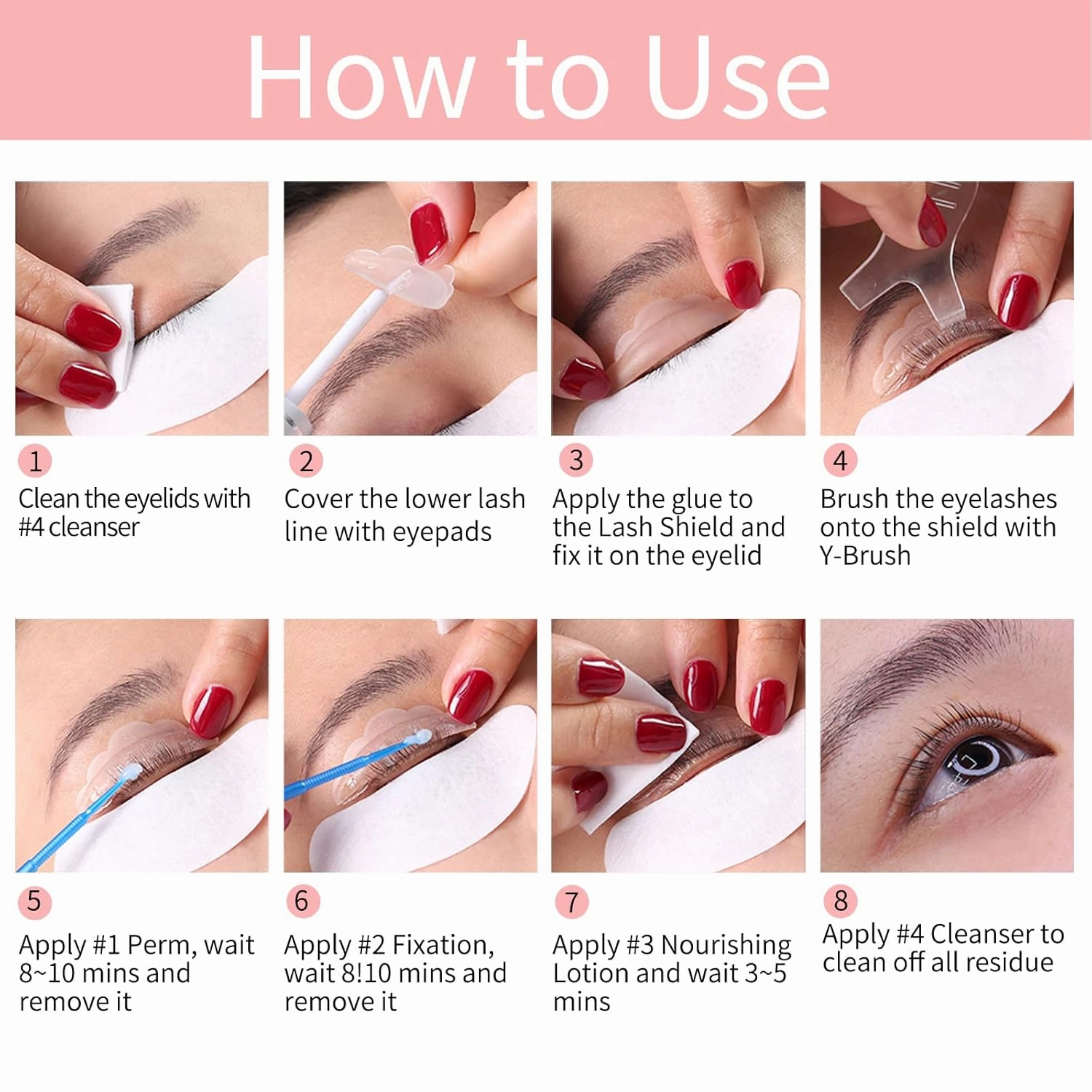 How to Use

1
Clean the eyelids with #4 cleanser

2
Cover the lower lash line with eyepads

3
Apply the glue to the Lash Shield and fix it on the eyelid

4
Brush the eyelashes onto the shield with Y-Brush

5
Apply #1 Perm, wait 8~10 mins and remove it

6
Apply #2 Fixation, wait 8!10 mins and remove it

7
Apply #3 Nourishing Lotion and wait 3~5 mins

8
Apply #4 Cleanser to clean off all residue