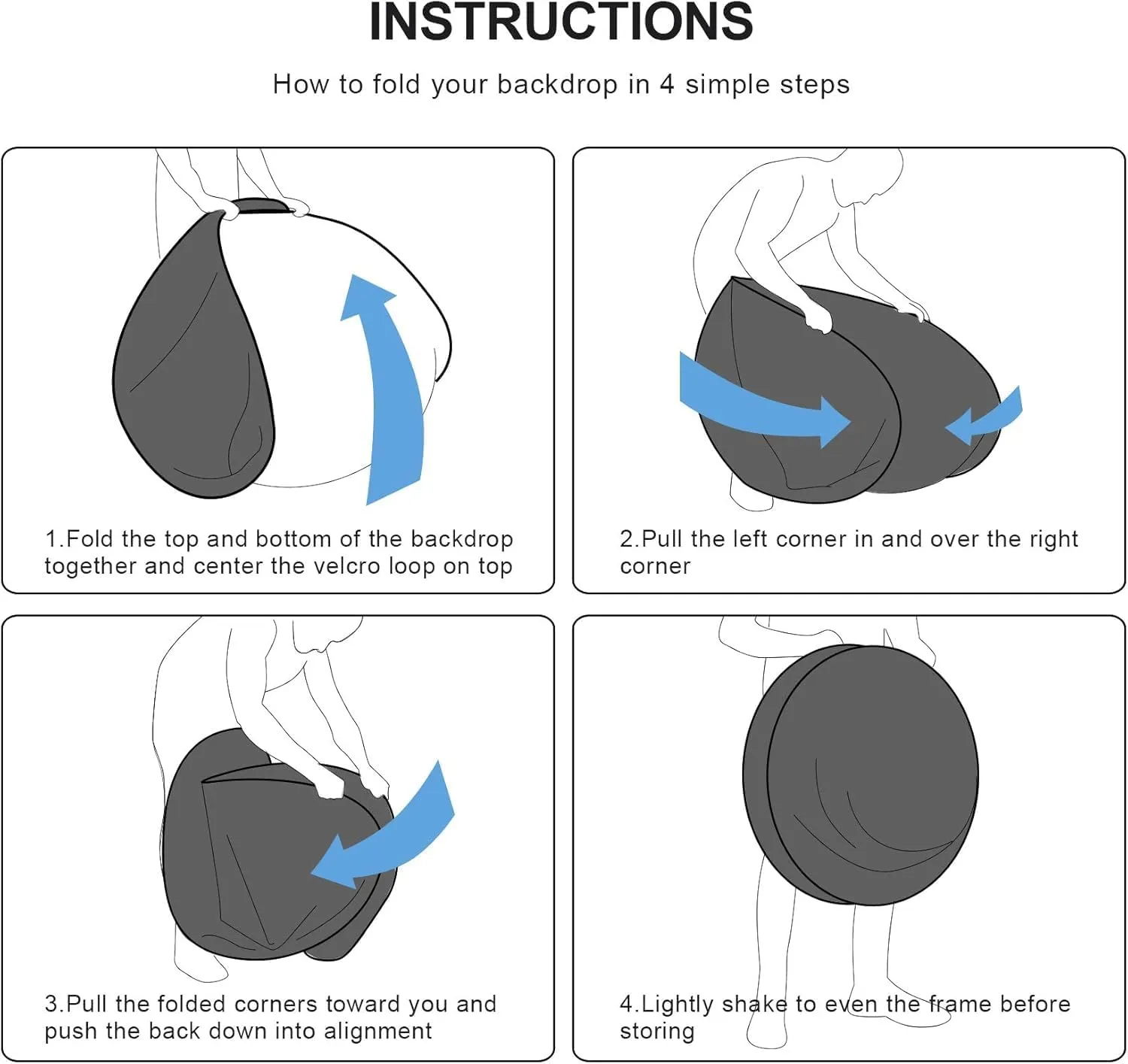 INSTRUCTIONS

How to fold your backdrop in 4 simple steps

1.Fold the top and bottom of the backdrop together and center the velcro loop on top

2.Pull the left corner in and over the right corner

3.Pull the folded corners toward you and push the back down into alignment

4.Lightly shake to even the frame before storing